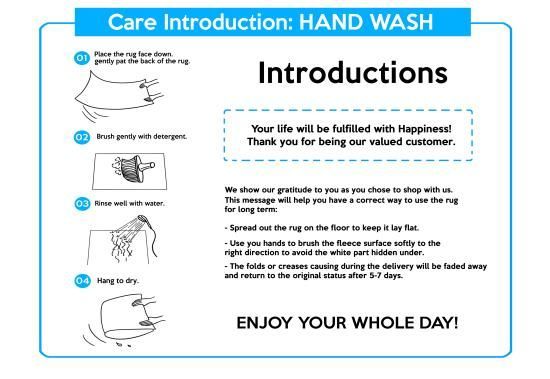 Care Introduction: HAND WASH

01 Place the rug face down. gently pat the back of the rug.

02 Brush gently with detergent.

03 Rinse well with water.

04 Hang to dry.

Introductions

Your life will be fulfilled with Happiness! Thank you for being our valued customer.

We show our gratitude to you as you chose to shop with us. This message will help you have a correct way to use the rug for long term:

- Spread out the rug on the floor to keep it lay flat.

- Use you hands to brush the fleece surface softly to the right direction to avoid the white part hidden under.

- The folds or creases causing during the delivery will be faded away and return to the original status after 5-7 days.

ENJOY YOUR WHOLE DAY!