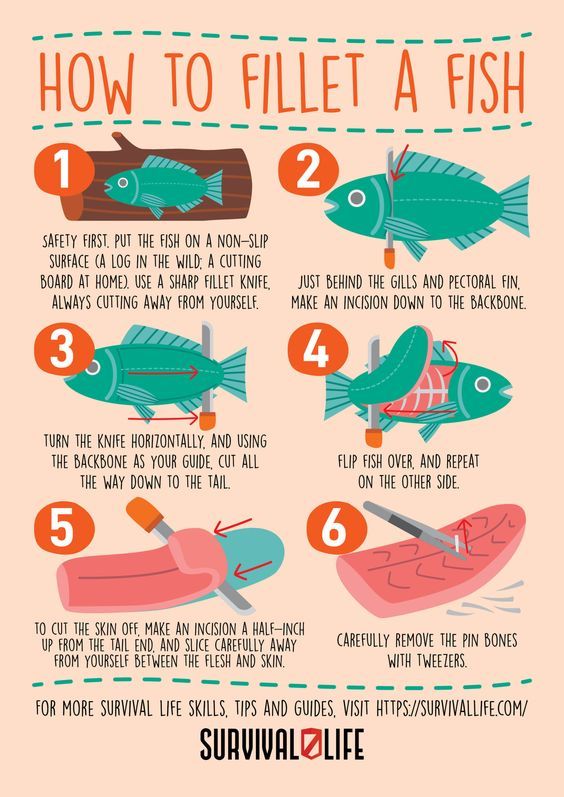 HOW TO FILLET A FISH

1

SAFETY FIRST. PUT THE FISH ON A NON-SLIP SURFACE (A LOG IN THE WILD; A CUTTING BOARD AT HOME). USE A SHARP FILLET KNIFE, ALWAYS CUTTING AWAY FROM YOURSELF.

2

JUST BEHIND THE GILLS AND PECTORAL FIN, MAKE AN INCISION DOWN TO THE BACKBONE.

3

TURN THE KNIFE HORIZONTALLY, AND USING THE BACKBONE AS YOUR GUIDE, CUT ALL THE WAY DOWN TO THE TAIL.

4

FLIP FISH OVER, AND REPEAT ON THE OTHER SIDE.

5

TO CUT THE SKIN OFF, MAKE AN INCISION A HALF-INCH UP FROM THE TAIL END, AND SLICE CAREFULLY AWAY FROM YOURSELF BETWEEN THE FLESH AND SKIN.

6

CAREFULLY REMOVE THE PIN BONES WITH TWEEZERS.

FOR MORE SURVIVAL LIFE SKILLS, TIPS AND GUIDES, VISIT HTTPS://SURVIVALLIFE.COM/

SURVIVAL LIFE