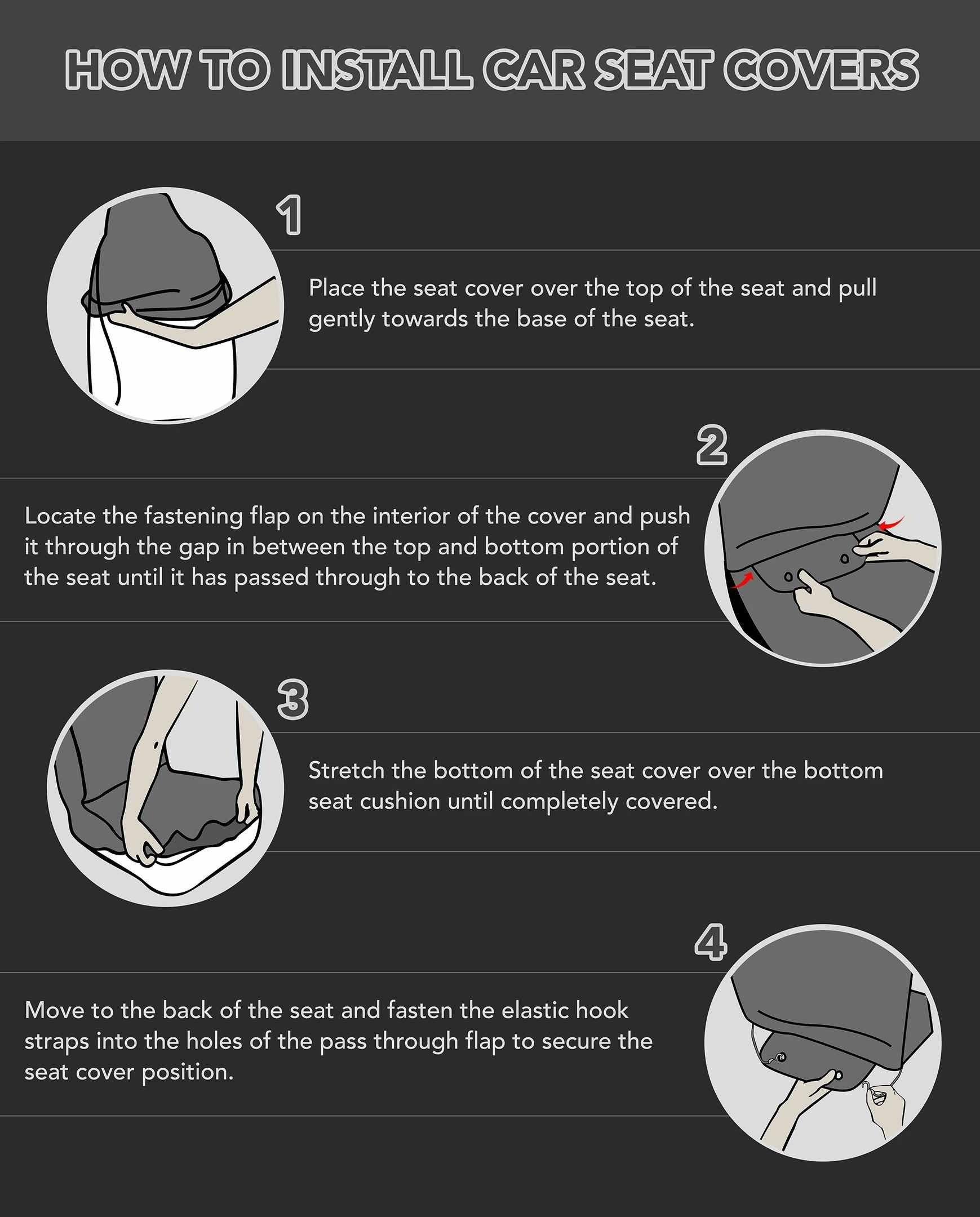 HOW TO INSTALL CAR SEAT COVERS

1

Place the seat cover over the top of the seat and pull gently towards the base of the seat.

2

Locate the fastening flap on the interior of the cover and push it through the gap in between the top and bottom portion of the seat until it has passed through to the back of the seat.

3

Stretch the bottom of the seat cover over the bottom seat cushion until completely covered.

4

Move to the back of the seat and fasten the elastic hook straps into the holes of the pass through flap to secure the seat cover position.